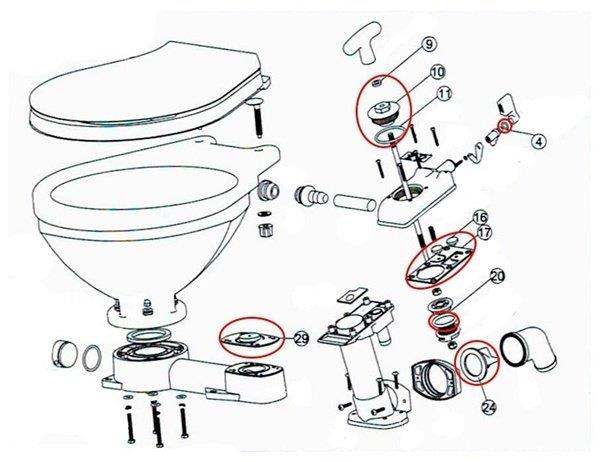 9
10
11
4
16
17
20
29
24